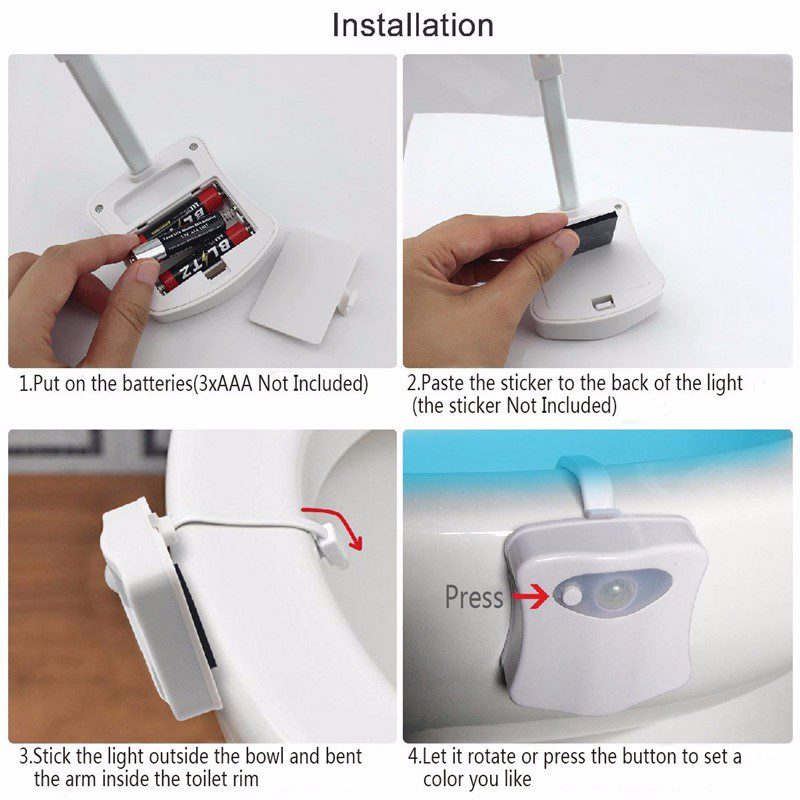 Installation

BLITZ

BLITZ

1.Put on the batteries(3xAAA Not Included)

2.Paste the sticker to the back of the light (the sticker Not Included)

Press

3.Stick the light outside the bowl and bent the arm inside the toilet rim

4.Let it rotate or press the button to set a color you like